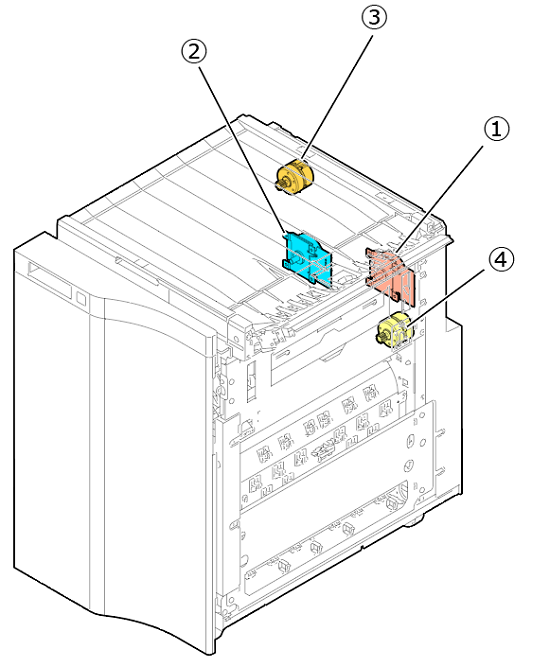 ③
②
①
④