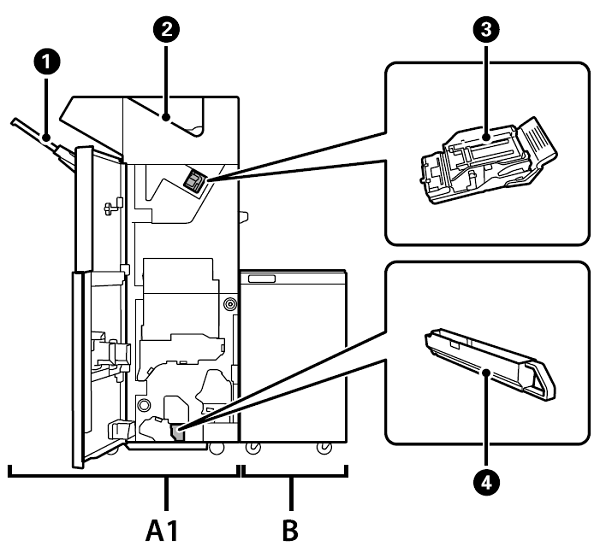 1
2
3
4
A1
B