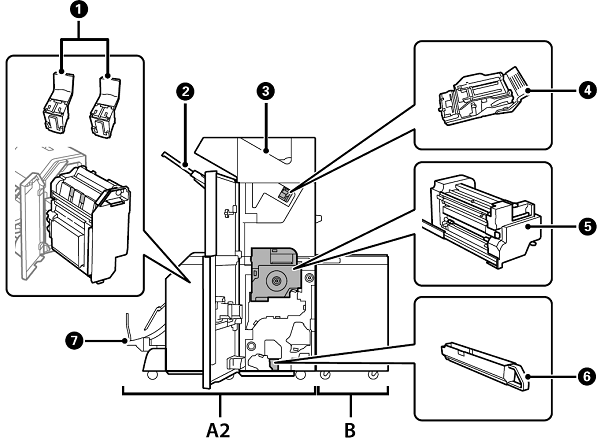 1
2
3
4
5
6
7
A2
B