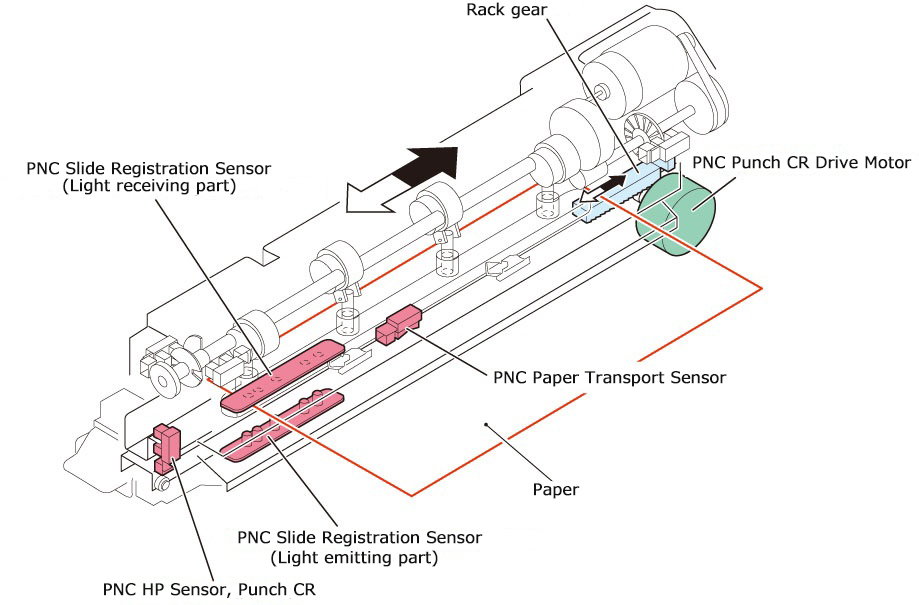 Rack gear

PNC Slide Registration Sensor
(Light receiving part)

PNC Punch CR Drive Motor

PNC Paper Transport Sensor

Paper

PNC Slide Registration Sensor
(Light emitting part)

PNC HP Sensor, Punch CR