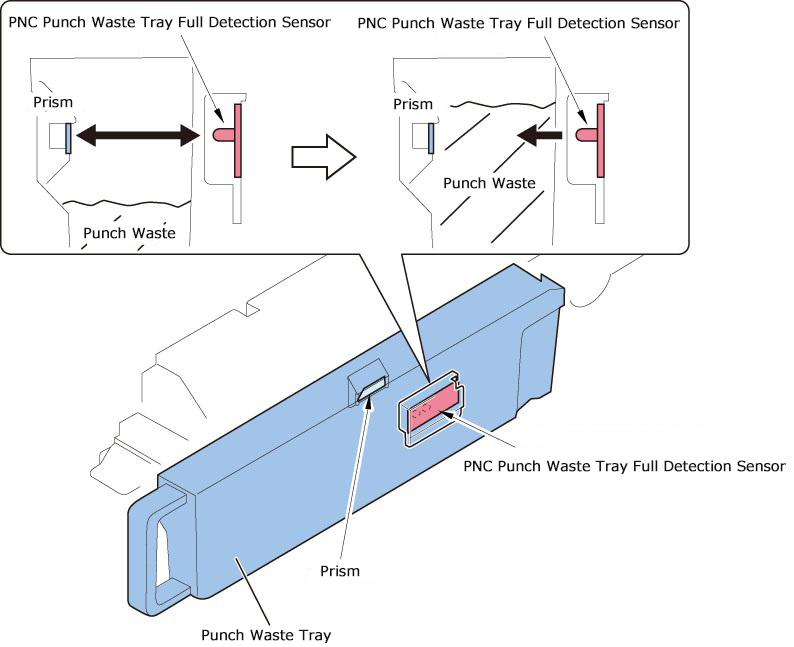 PNC Punch Waste Tray Full Detection Sensor

Prism

Punch Waste

PNC Punch Waste Tray Full Detection Sensor

Prism

Punch Waste

PNC Punch Waste Tray Full Detection Sensor

Prism

Punch Waste Tray