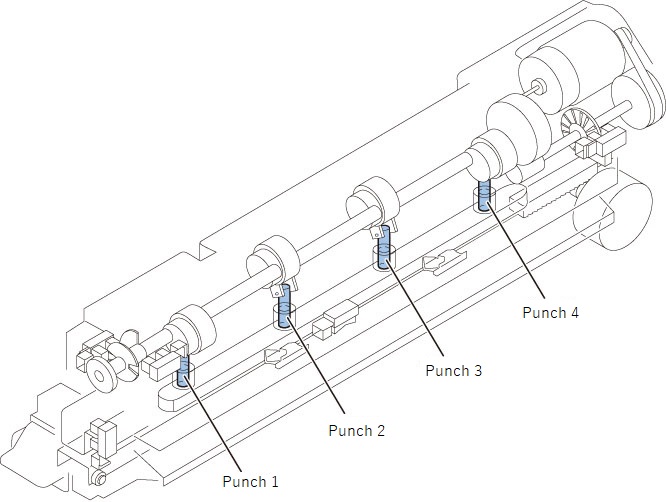 Punch 4

Punch 3

Punch 2

Punch 1