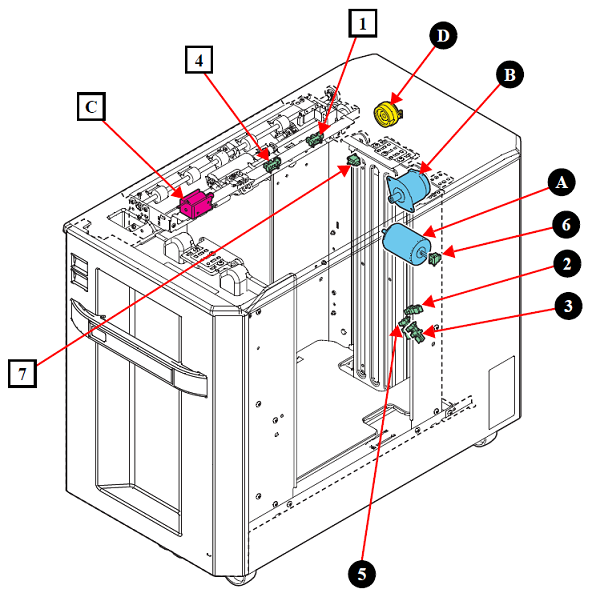 1
D
4
B
C
A
6
2
3
7
5