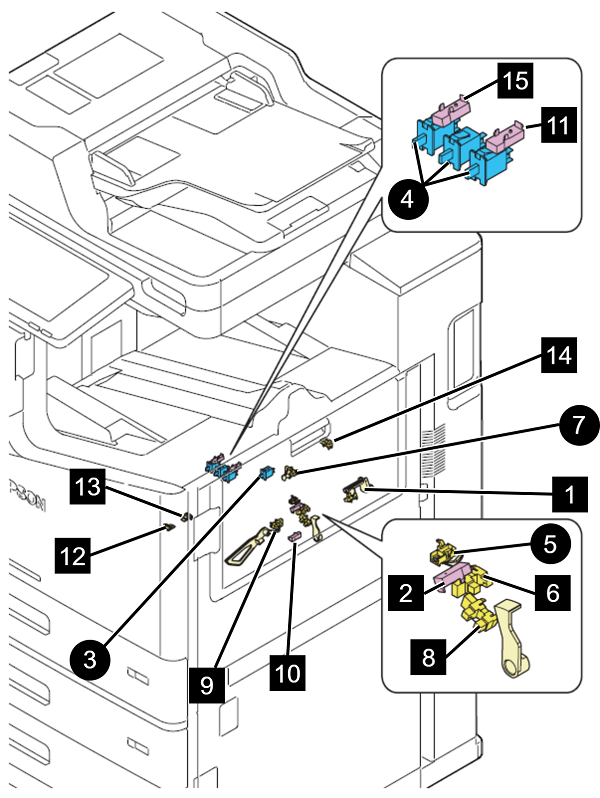 15
11
4
14
7
PSON
13
1
12
5
2
6
8
3
9
10