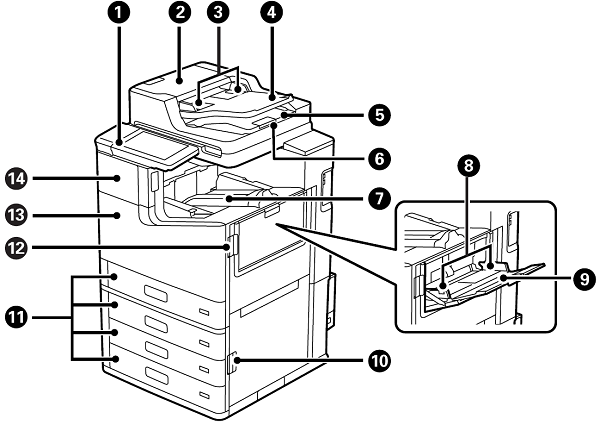 1
2
3
4
5
6
7
8
9
10
11
12
13
14