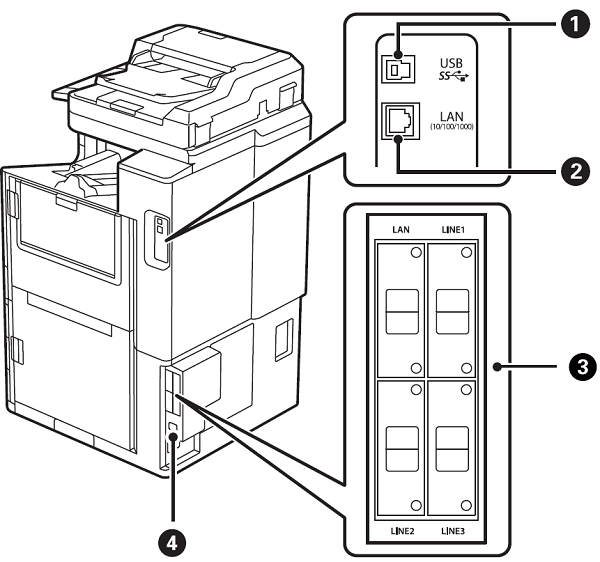 1
USB
SS
LAN
(10/100/1000)
2
LAN
LINE1
3
LINE2
LINE3
4