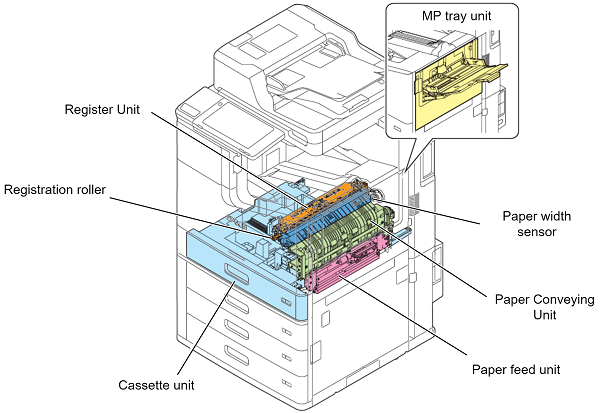 MP tray unit

Register Unit

Registration roller

Paper width sensor

Paper Conveying Unit

Paper feed unit

Cassette unit