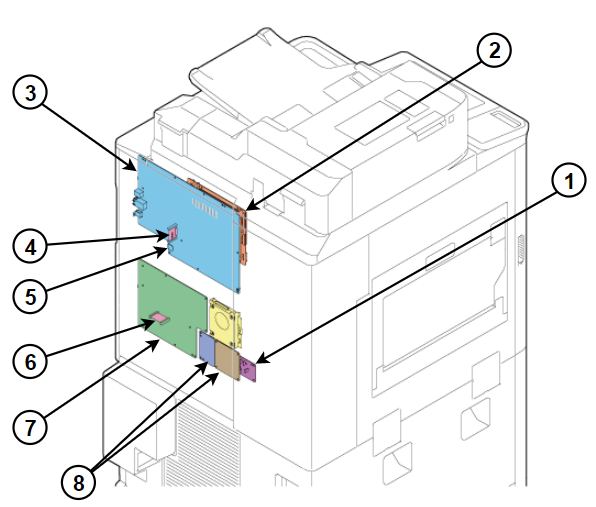 3
2
1
4
5
6
7
8