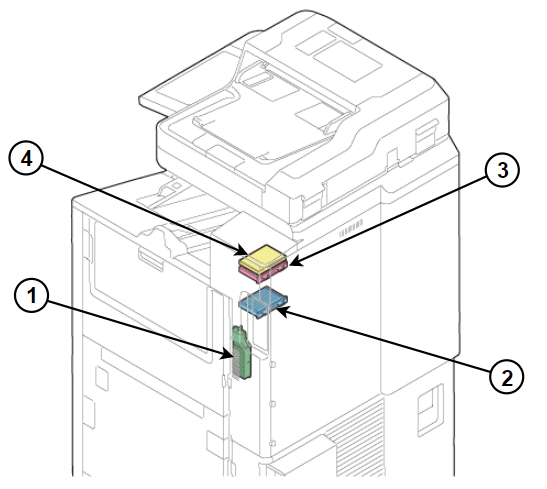 4
3
1
2