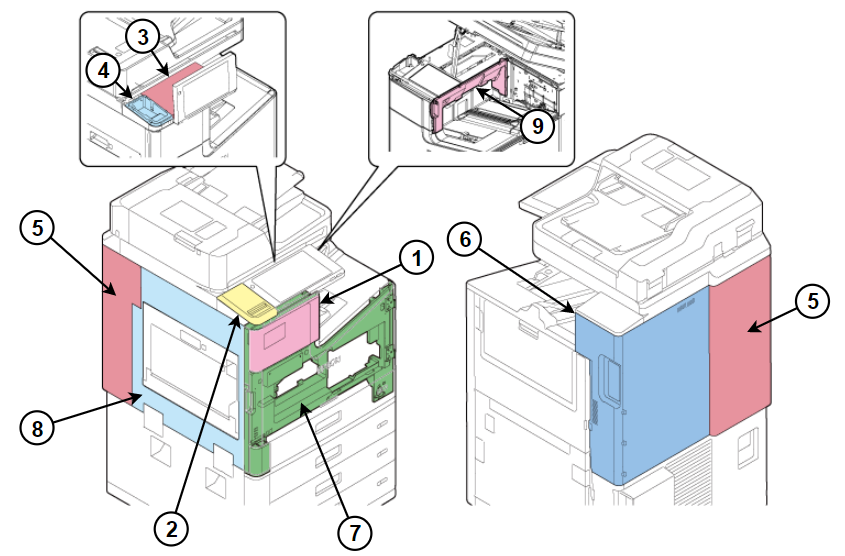 3
4
9
5
1
6
5
8
2
7