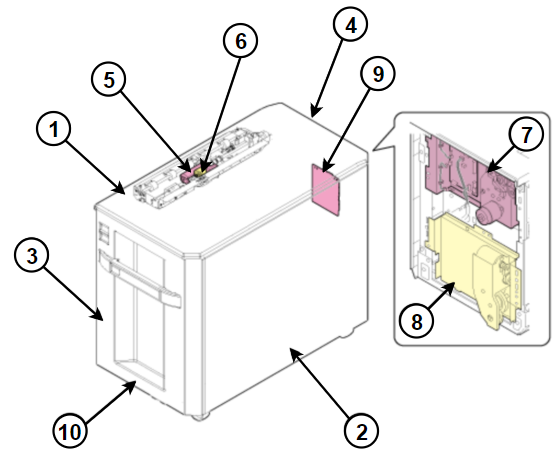 4
6
5
9
1
7
3
8
10
2