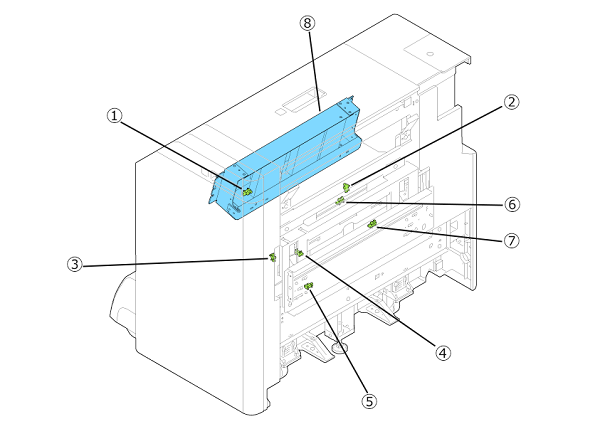 ⑧
①
②
⑥
⑦
③
④
⑤