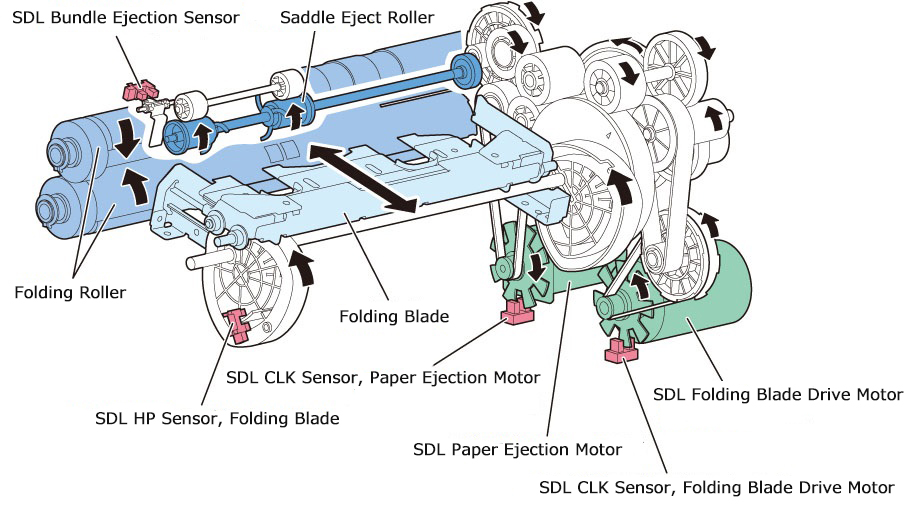 SDL Bundle Ejection Sensor
Saddle Eject Roller
Folding Roller
Folding Blade
SDL CLK Sensor, Paper Ejection Motor
SDL HP Sensor, Folding Blade
SDL Folding Blade Drive Motor
SDL Paper Ejection Motor
SDL CLK Sensor, Folding Blade Drive Motor