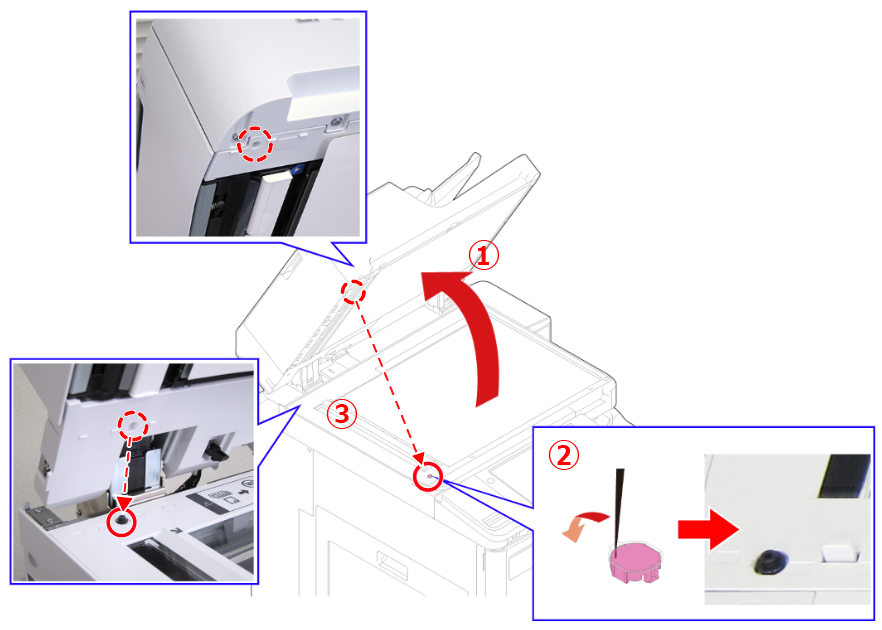 ①
③
②