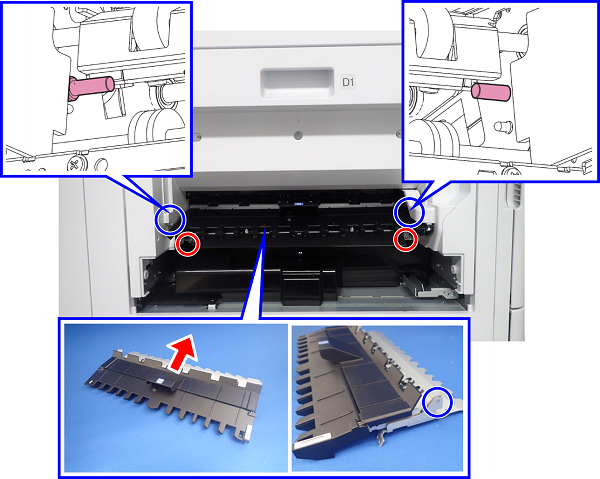 D1