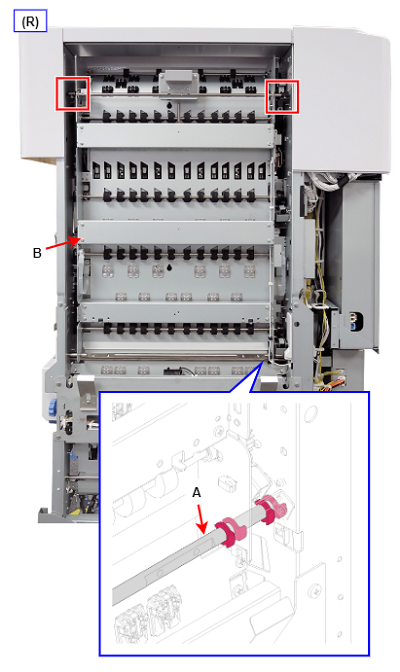 (R)

B

A