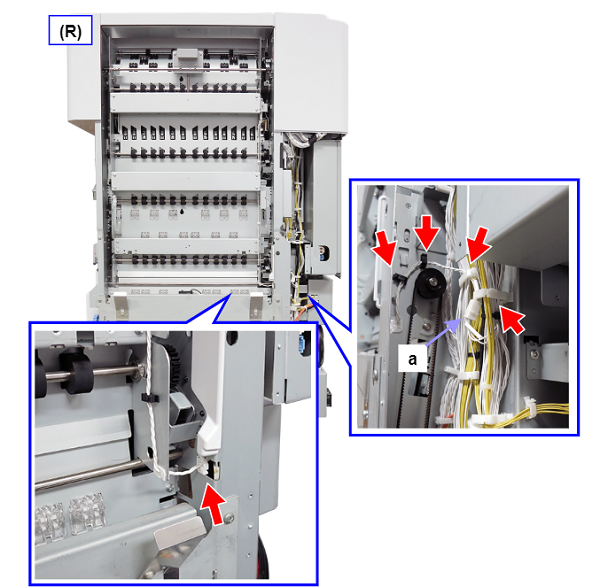 (R)

a