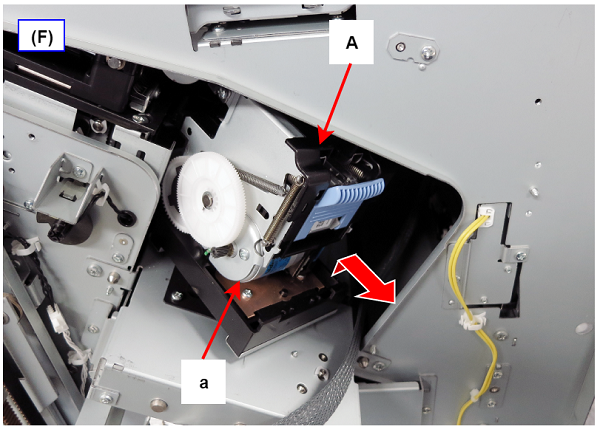 (F)

A

a