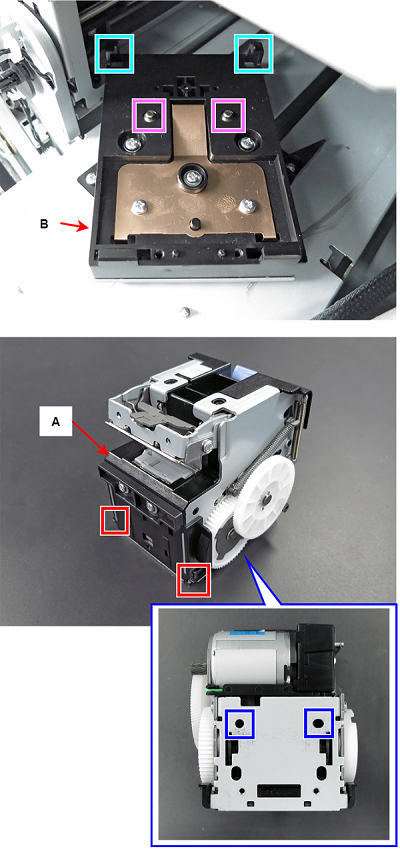 B

A