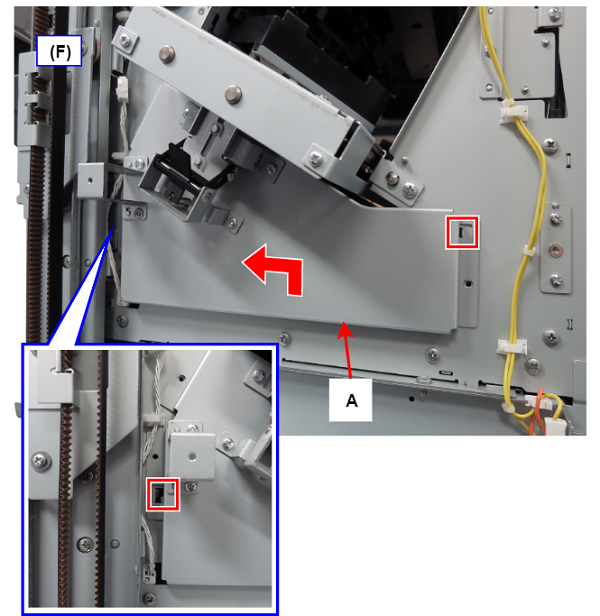 (F)

A