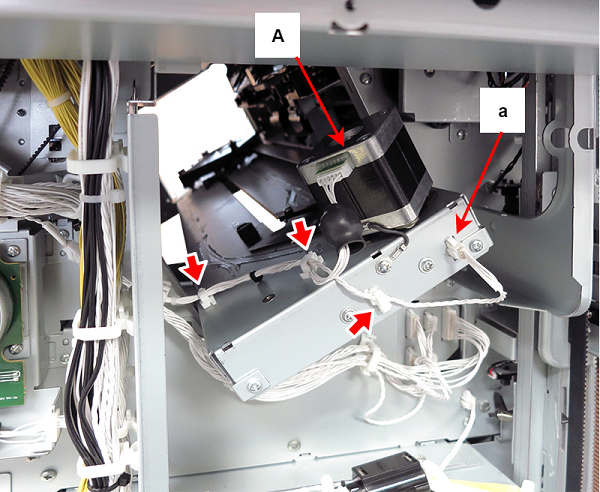 A

a