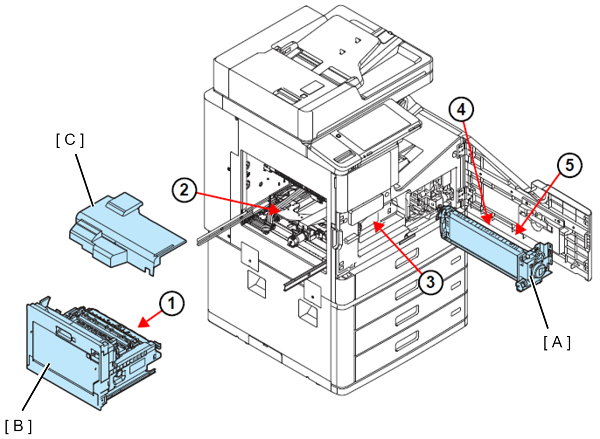 [ C ]

2

4

5

3

1

[ A ]

[ B ]